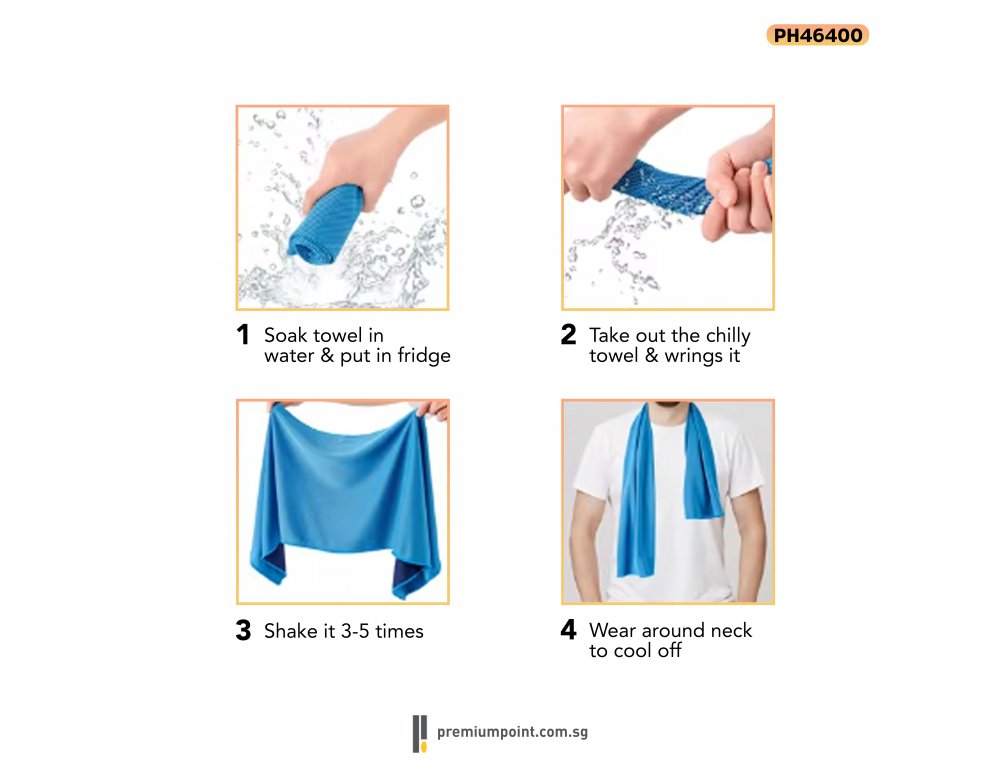 PH46400

1 Soak towel in water & put in fridge

2 Take out the chilly towel & wrings it

3 Shake it 3-5 times

4 Wear around neck to cool off

premiumpoint.com.sg