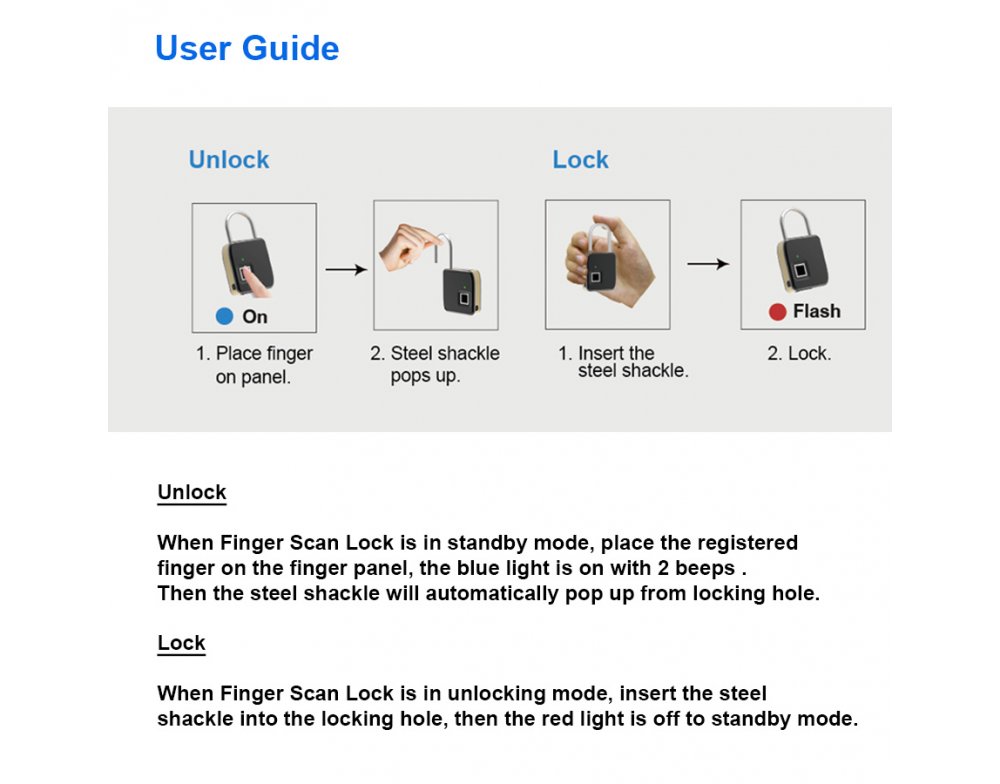 User Guide

Unlock

On

1. Place finger on panel.

2. Steel shackle pops up.

Lock

1. Insert the steel shackle.

Flash

2. Lock.

Unlock

When Finger Scan Lock is in standby mode, place the registered finger on the finger panel, the blue light is on with 2 beeps .
Then the steel shackle will automatically pop up from locking hole.

Lock

When Finger Scan Lock is in unlocking mode, insert the steel shackle into the locking hole, then the red light is off to standby mode.